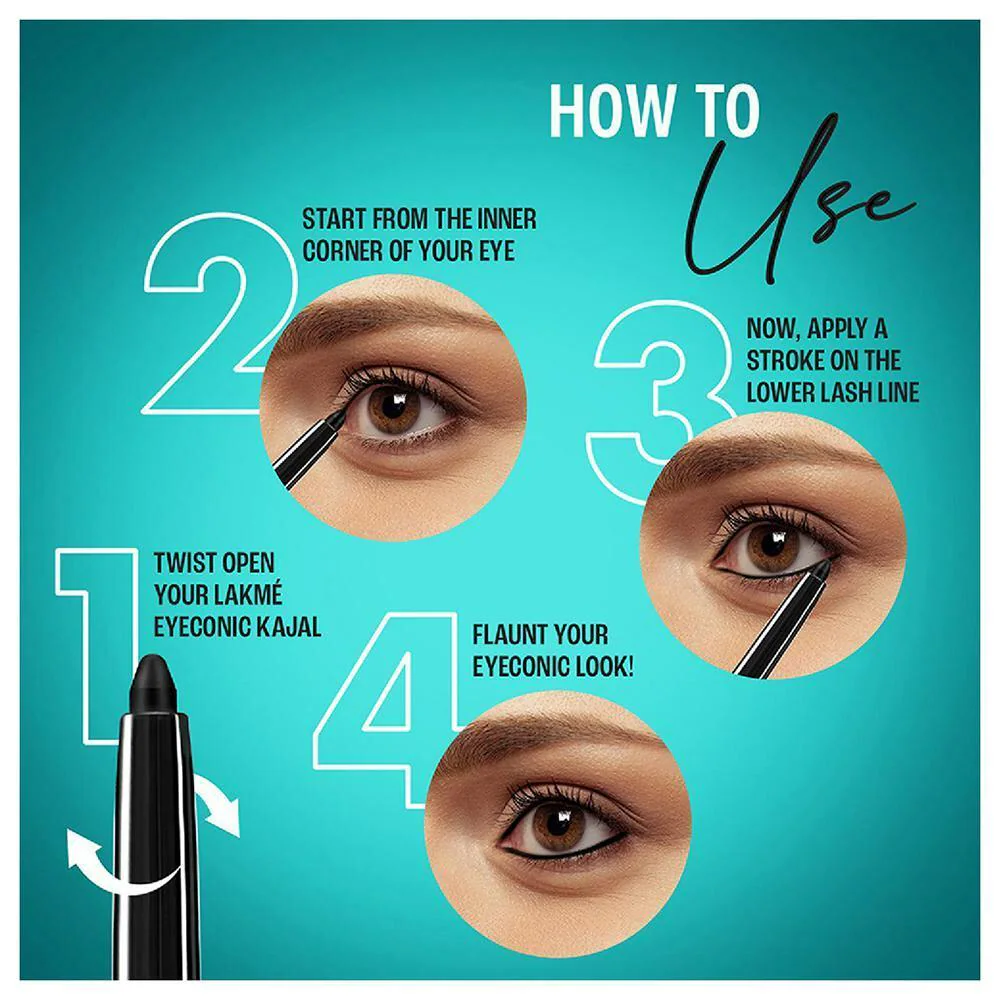 HOW TO
Use

1
TWIST OPEN YOUR LAKMÉ EYECONIC KAJAL

2
START FROM THE INNER CORNER OF YOUR EYE

3
NOW, APPLY A STROKE ON THE LOWER LASH LINE

4
FLAUNT YOUR EYECONIC LOOK!